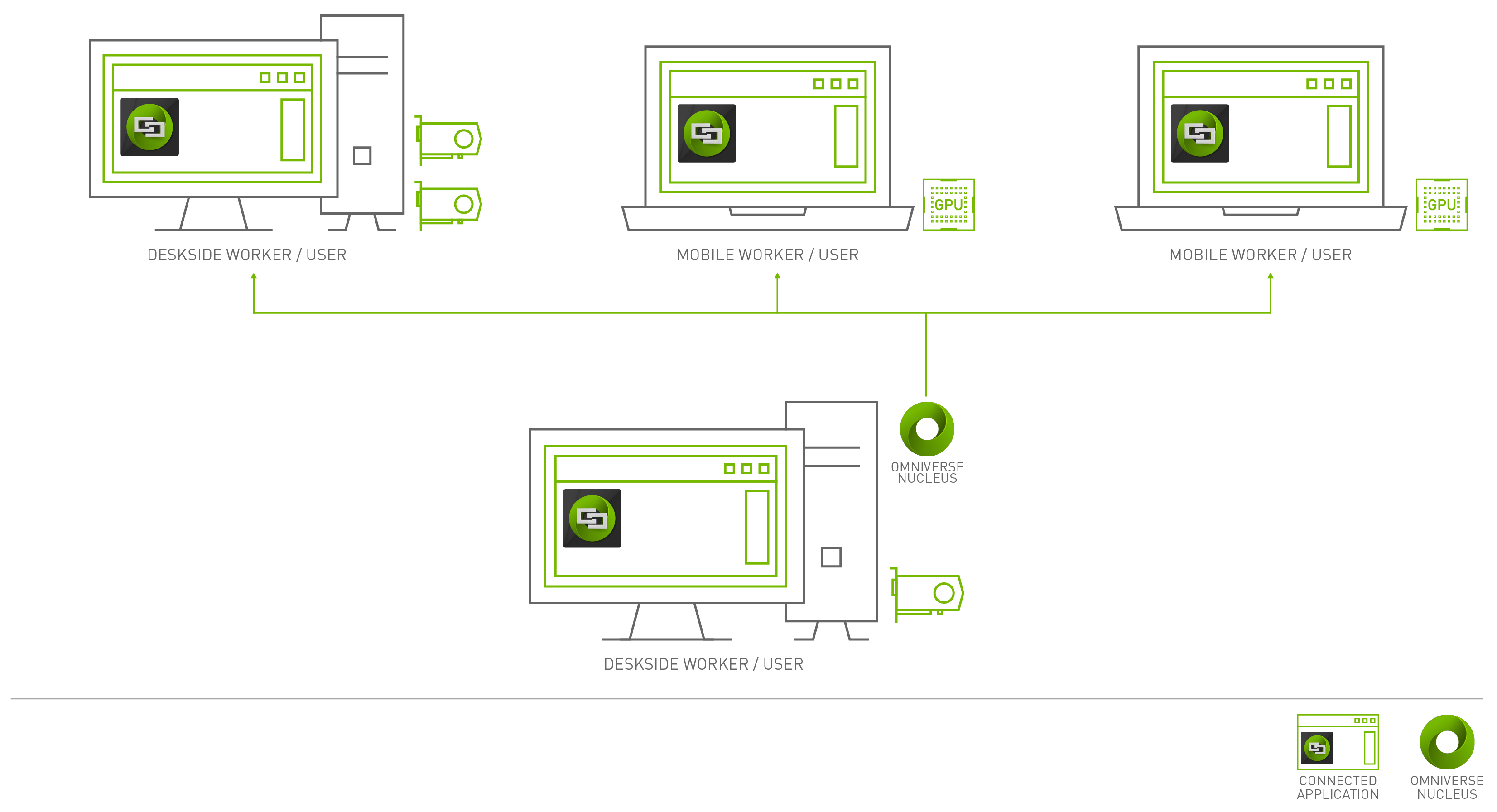 DESKSIDE WORKER / USER

GPU

MOBILE WORKER / USER

GPU

MOBILE WORKER / USER

OMNIVERSE NUCLEUS

DESKSIDE WORKER / USER

CONNECTED APPLICATION

OMNIVERSE NUCLEUS